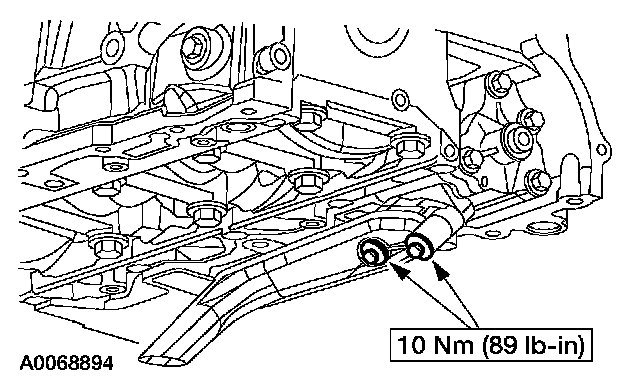 10 Nm (89 lb-in)

A0068894