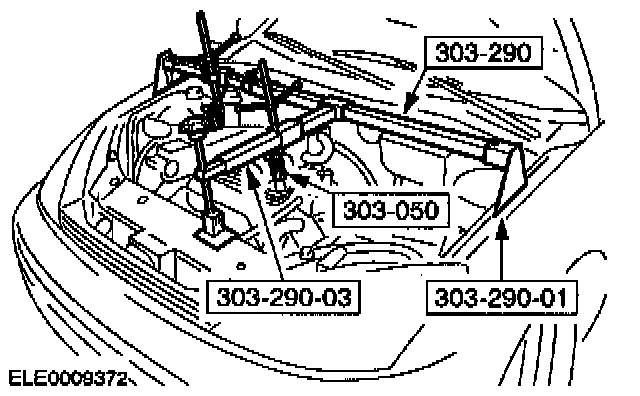 303-290
303-050
303-290-03
303-290-01
ELE0009372