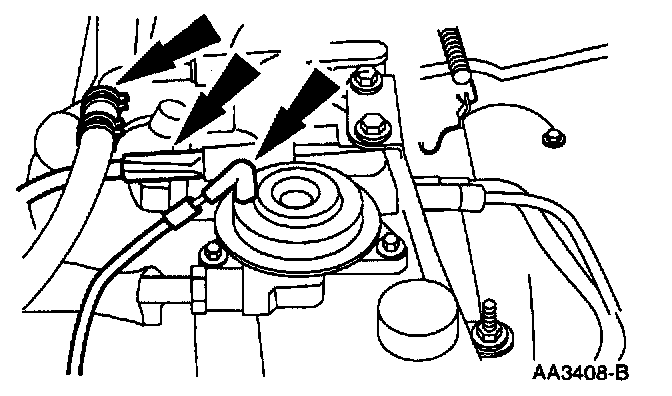 AA3408-B