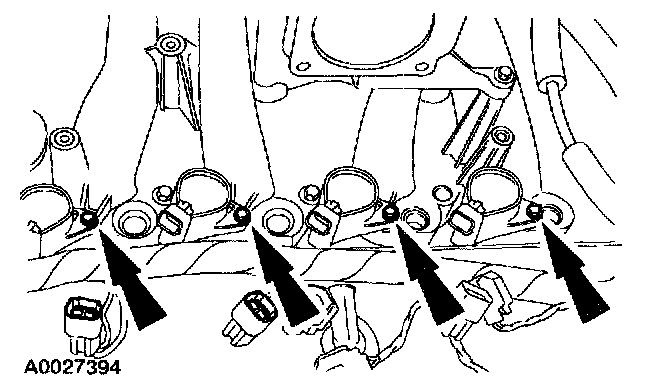 A0027394