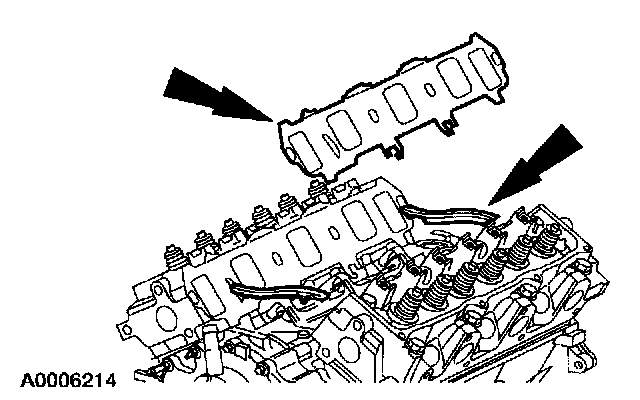 A0006214