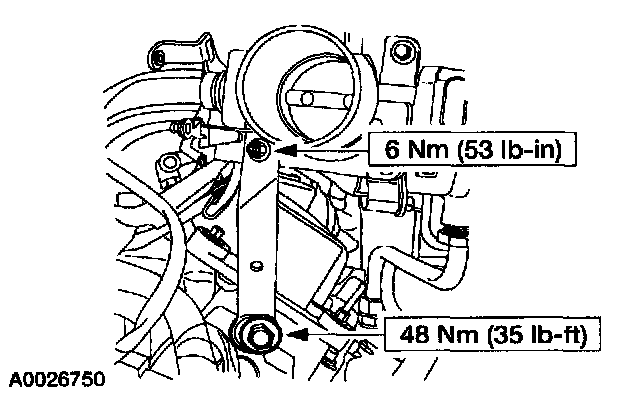 6 Nm (53 lb-in)

48 Nm (35 lb-ft)

A0026750