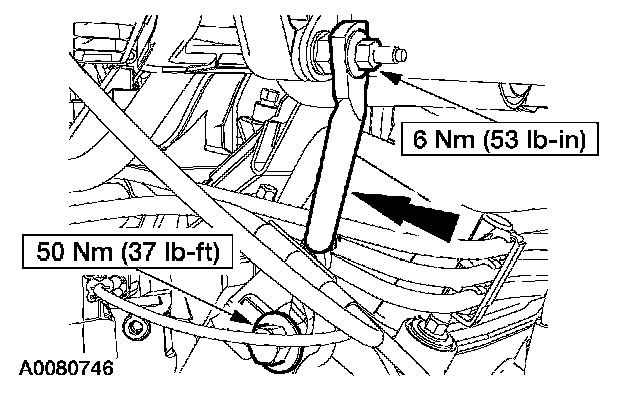 6 Nm (53 lb-in)

50 Nm (37 lb-ft)

A0080746