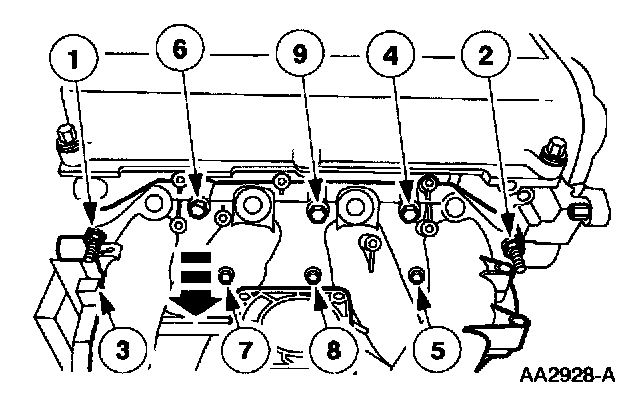 1
6
9
4
2
3
7
8
5
AA2928-A