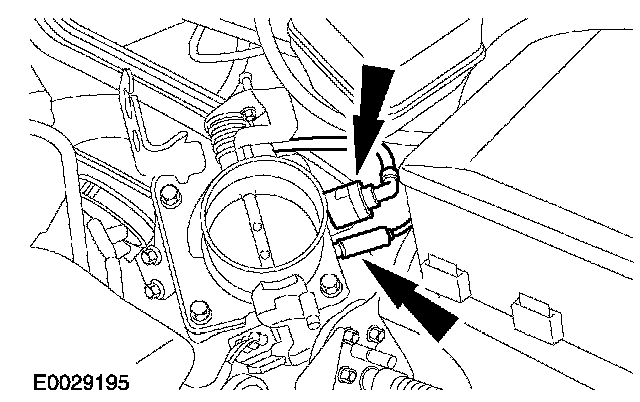 E0029195