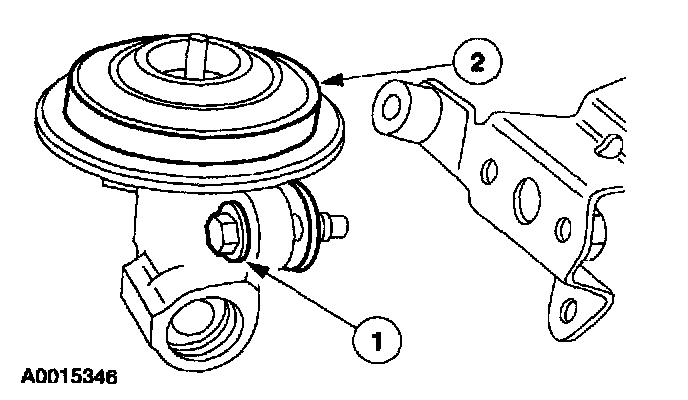 2

1

A0015346