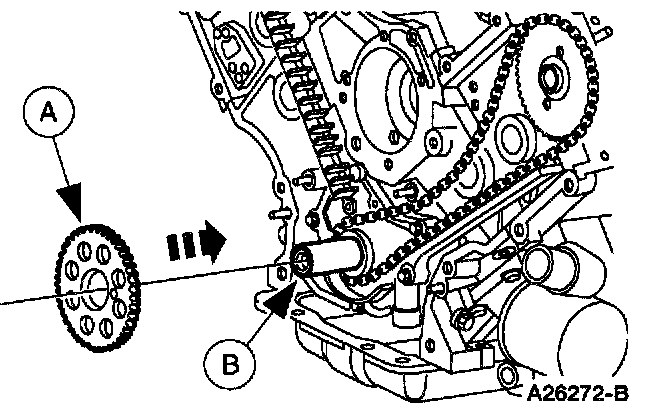 A

B

A26272-B