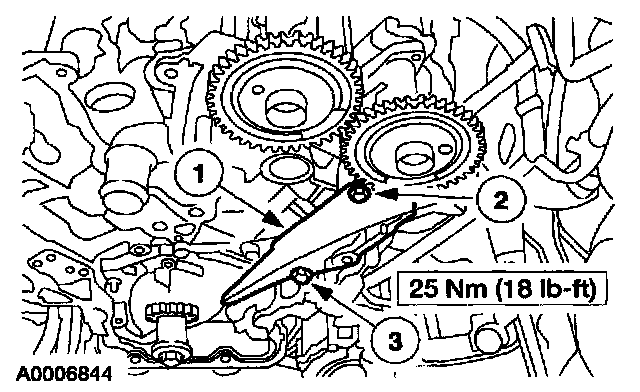 1

2

25 Nm (18 lb-ft)

3

A0006844