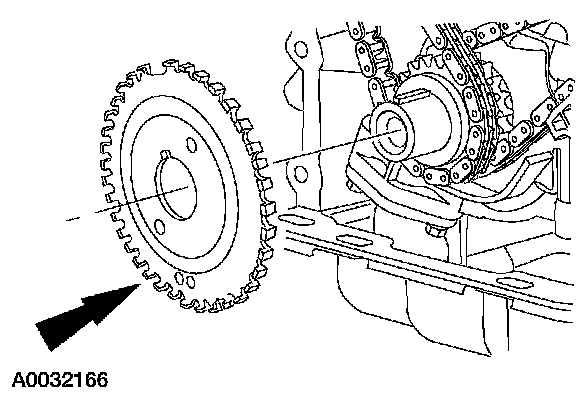 A0032166