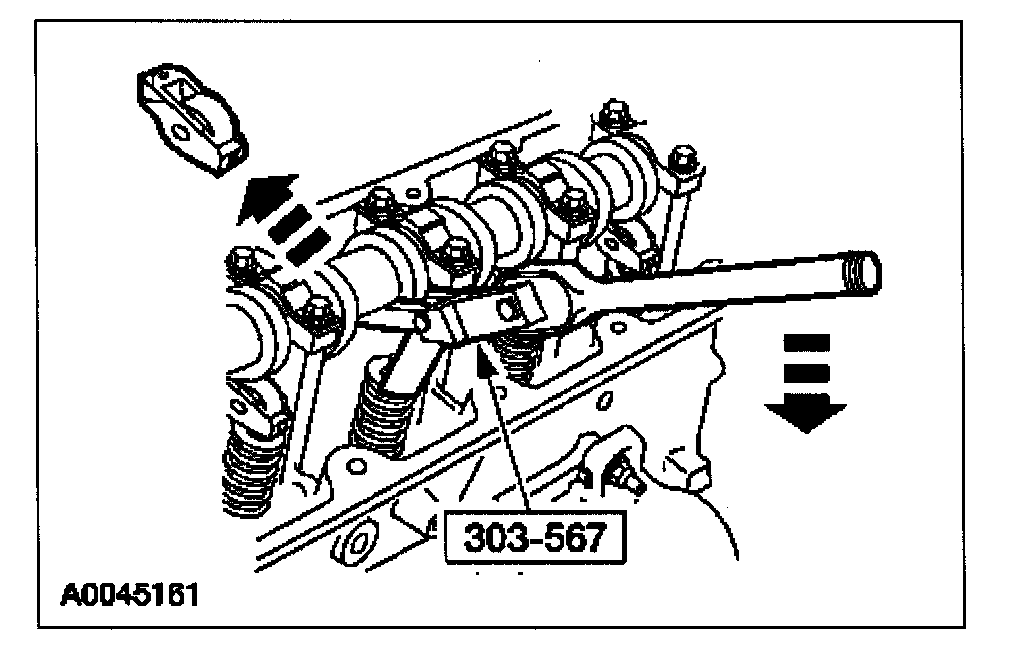 303-567

A0045161