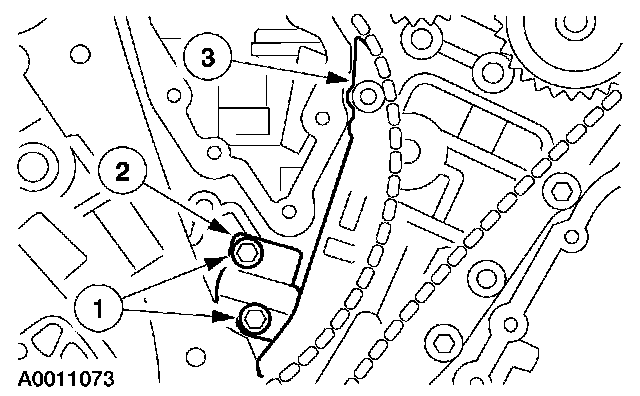 3
2
1
A0011073