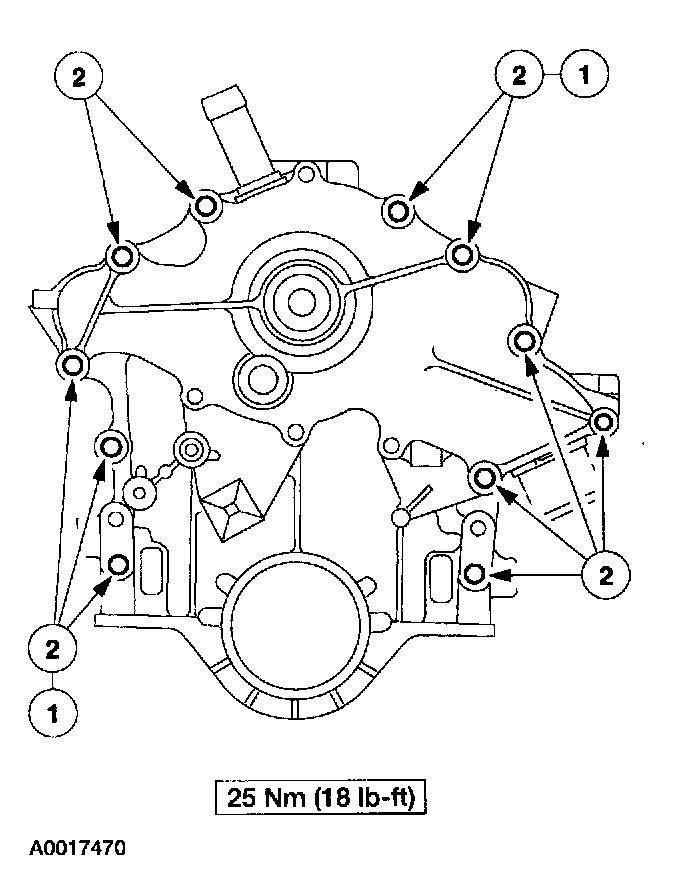 2

2

1

2

2

1

25 Nm (18 lb-ft)

A0017470