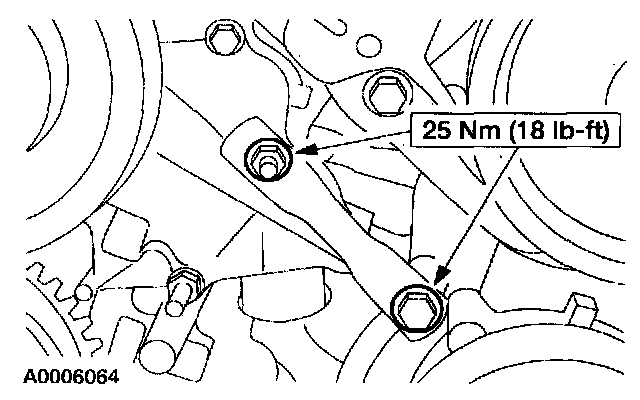 25 Nm (18 lb-ft)

A0006064