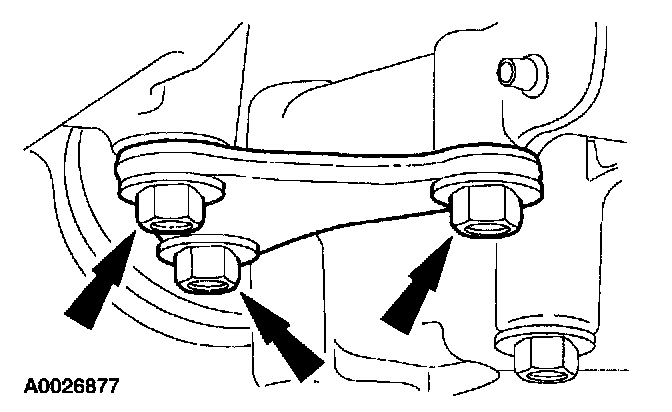 A0026877