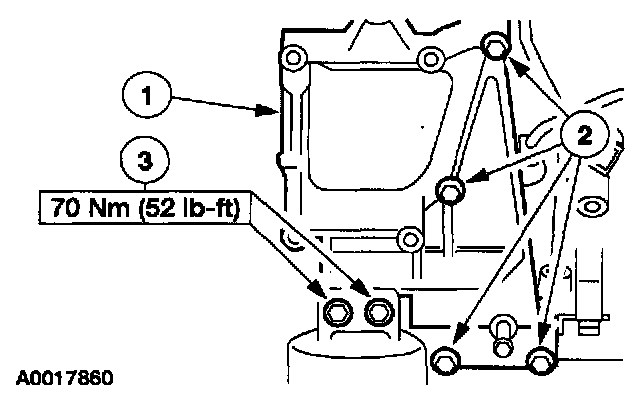 1
2
3
70 Nm (52 lb-ft)
A0017860