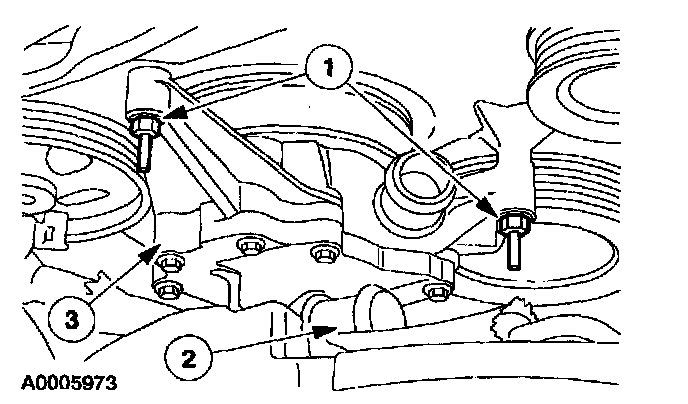 1

3

2

A0005973