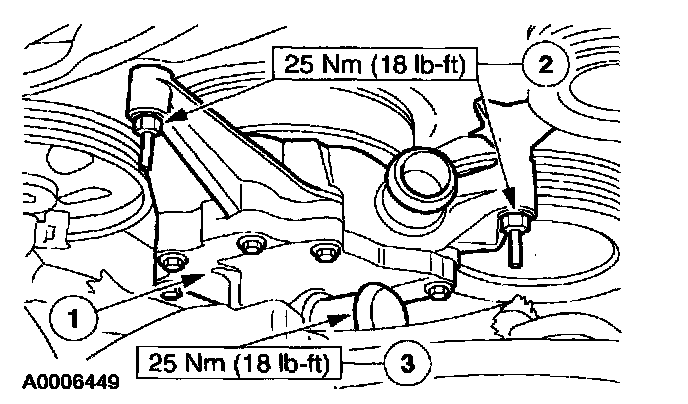 25 Nm (18 lb-ft)
2
1
25 Nm (18 lb-ft)
3
A0006449