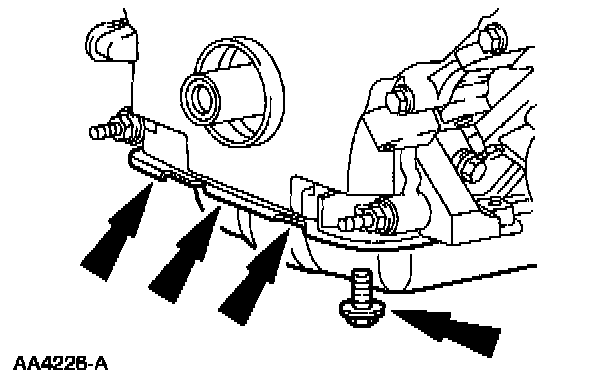 AA4226-A