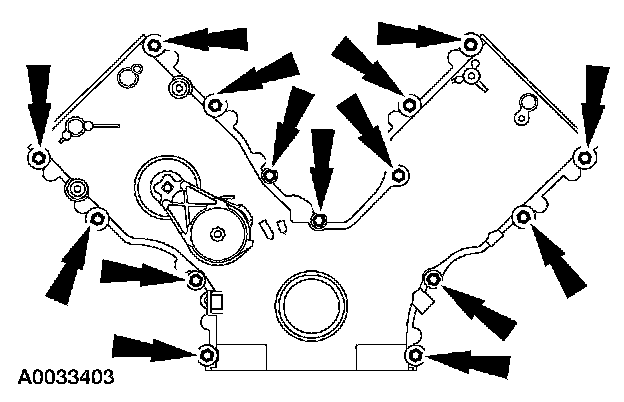 A0033403