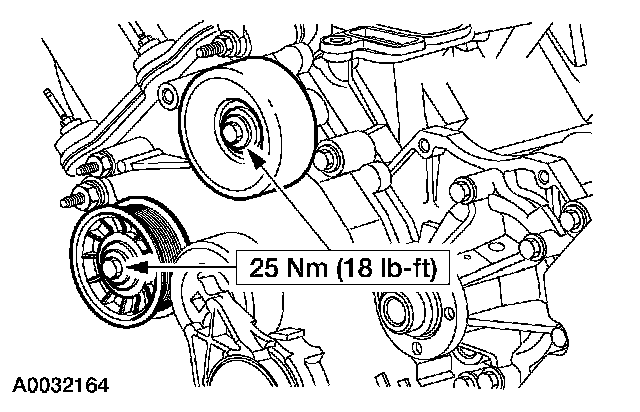 25 Nm (18 lb-ft)

A0032164