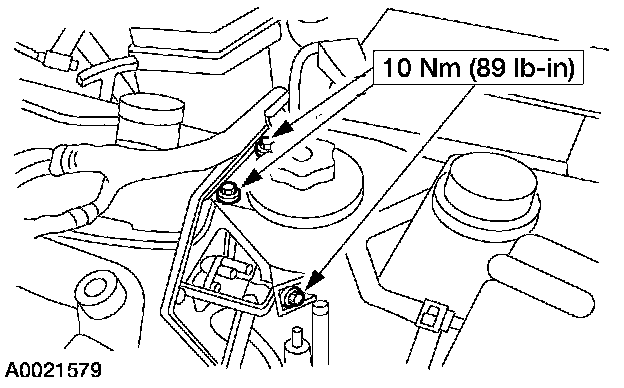 10 Nm (89 lb-in)

A0021579