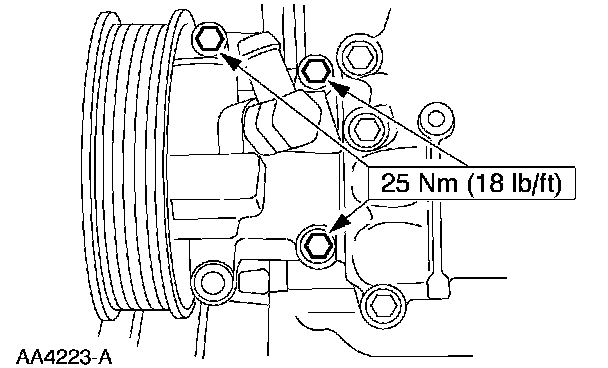 25 Nm (18 lb/ft)

AA4223-A