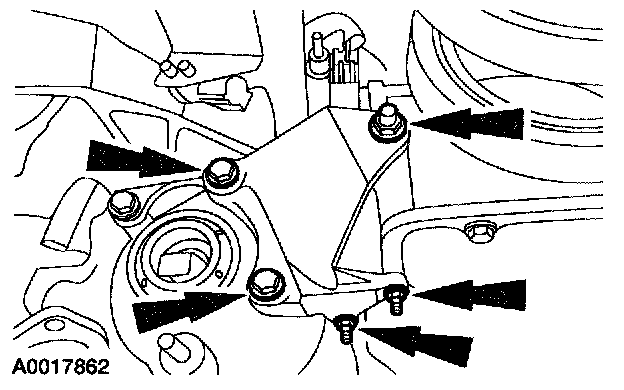 A0017862