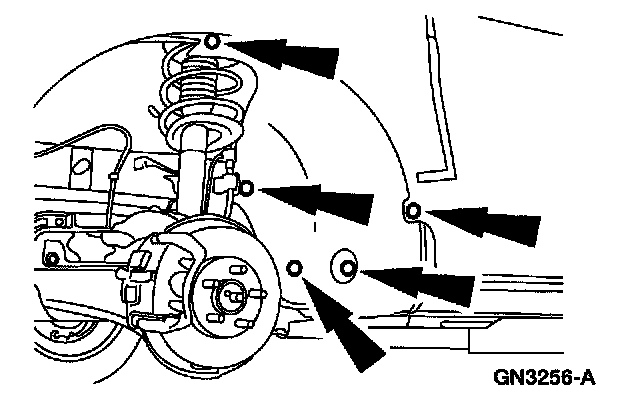 GN3256-A