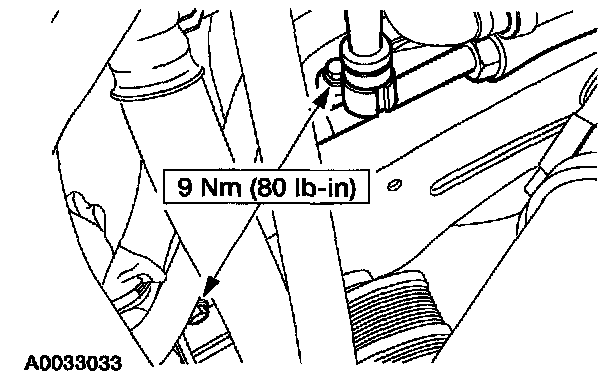 9 Nm (80 lb-in)

A0033033