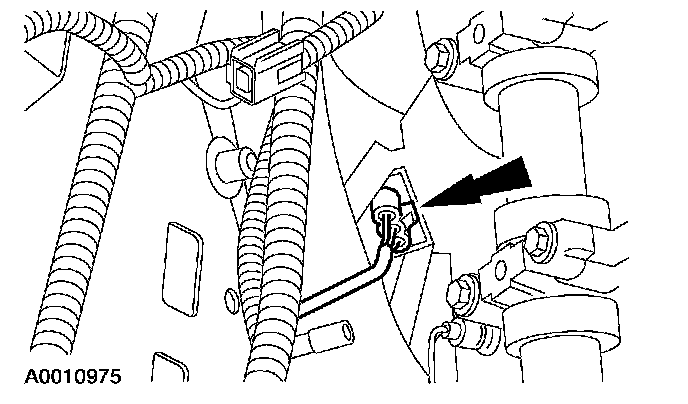 A0010975