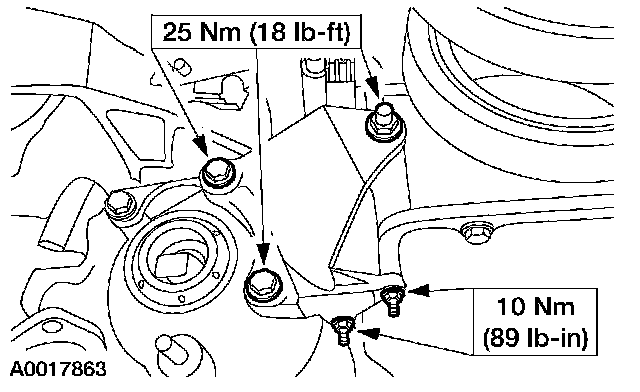 25 Nm (18 lb-ft)

10 Nm
(89 lb-in)

A0017863