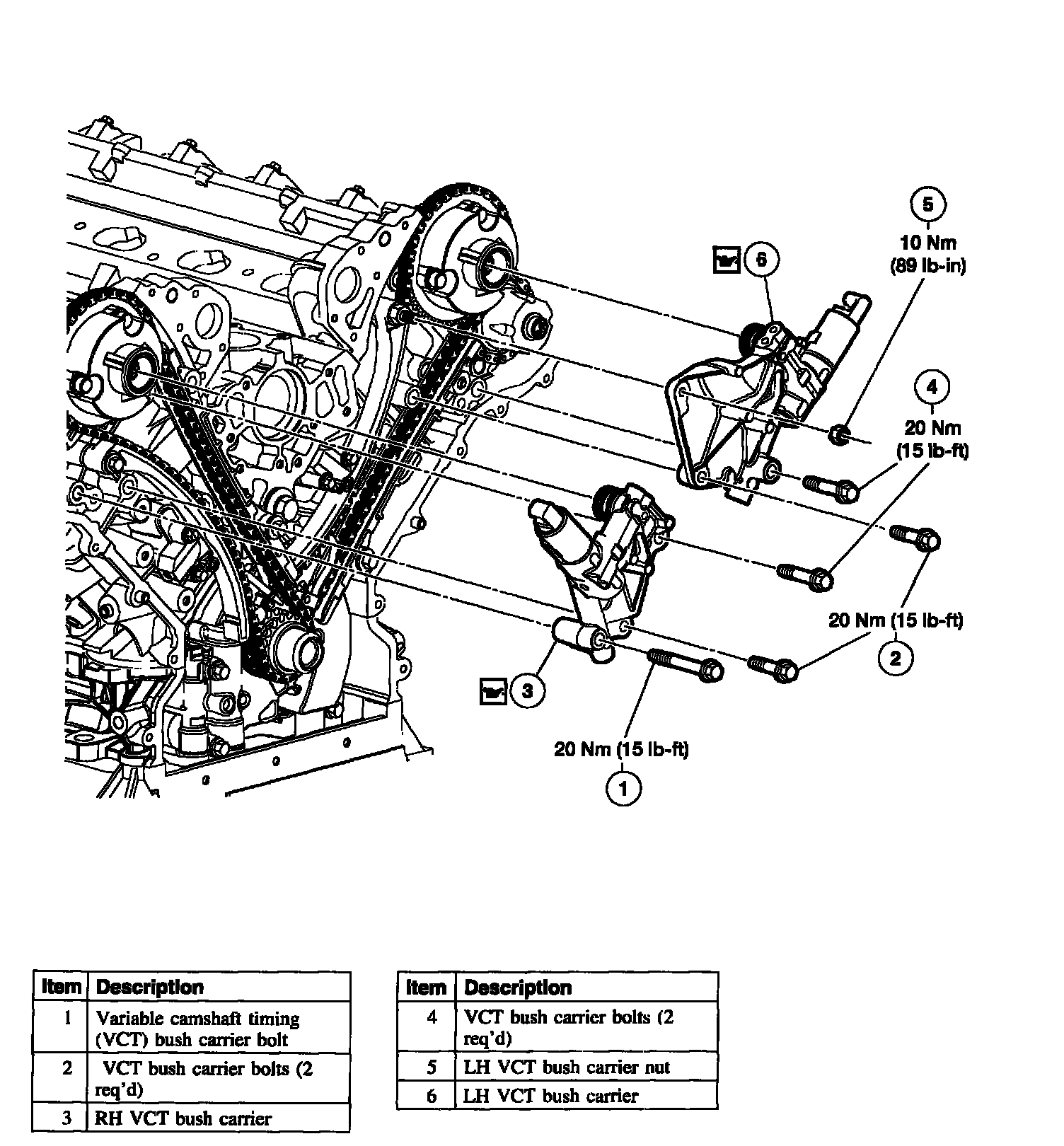 5
10 Nm
(89 lb-in)

6

4
20 Nm
(15 lb-ft)

20 Nm (15 lb-ft)
2

3

20 Nm (15 lb-ft)
1

| Item | Description |
|---|---|
| 1 | Variable camshaft timing (VCT) bush carrier bolt |
| 2 | VCT bush carrier bolts (2 req'd) |
| 3 | RH VCT bush carrier |

| Item | Description |
|---|---|
| 4 | VCT bush carrier bolts (2 req'd) |
| 5 | LH VCT bush carrier nut |
| 6 | LH VCT bush carrier |