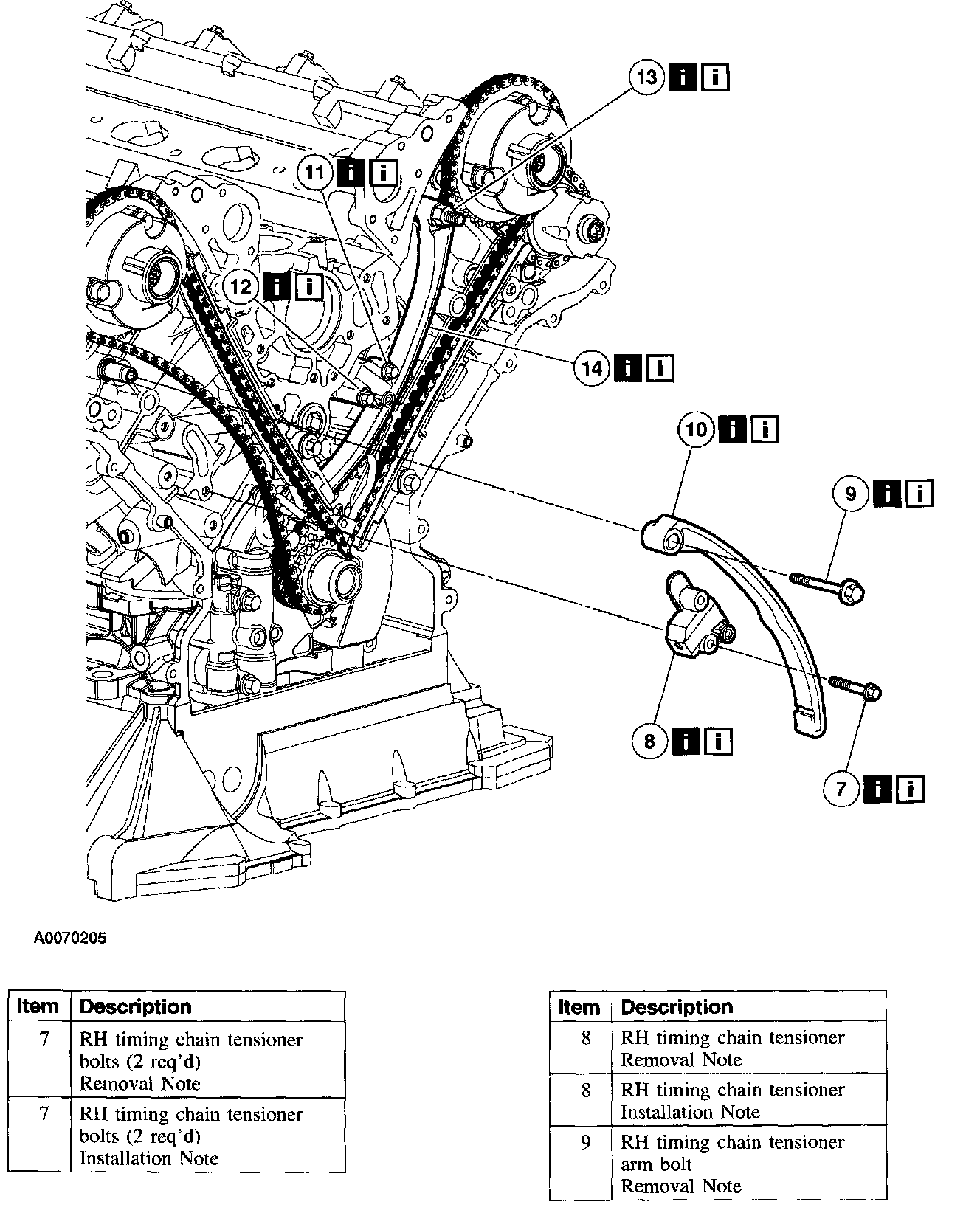 13 i i

11 i i

12 i i

14 i i

10 i i

9 i i

8 i i

7 i i

A0070205

| Item | Description |
|---|---|
| 7 | RH timing chain tensioner bolts (2 req'd) Removal Note |
| 7 | RH timing chain tensioner bolts (2 req'd) Installation Note |

| Item | Description |
|---|---|
| 8 | RH timing chain tensioner Removal Note |
| 8 | RH timing chain tensioner Installation Note |
| 9 | RH timing chain tensioner arm bolt Removal Note |