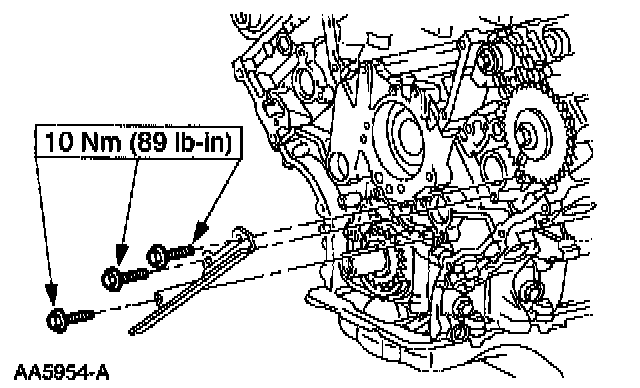 10 Nm (89 lb-in)

AA5954-A