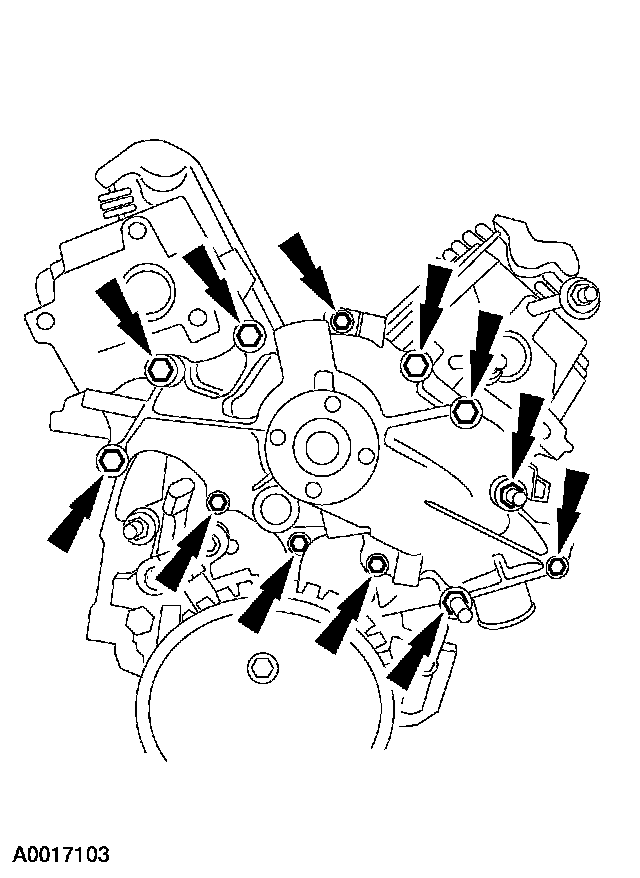 A0017103