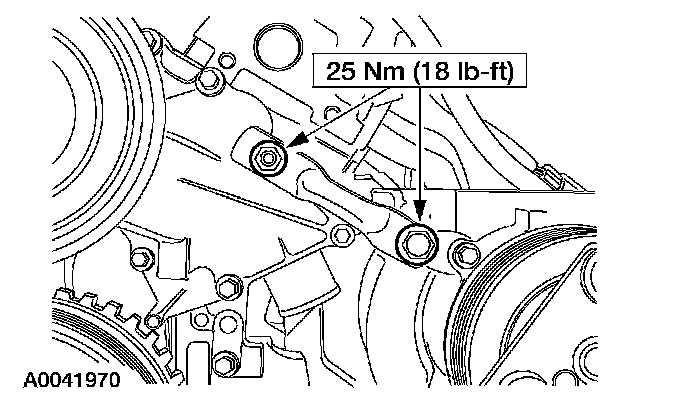 25 Nm (18 lb-ft)

A0041970