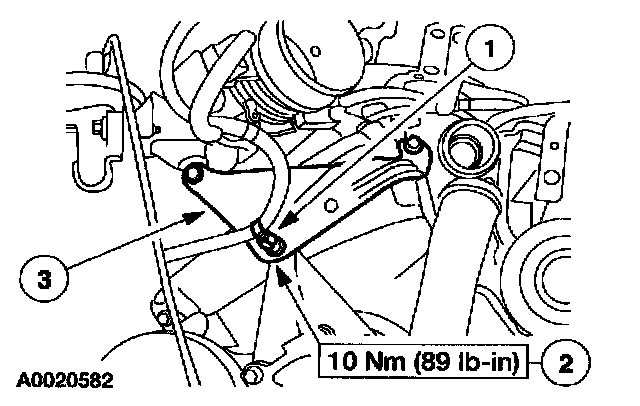 1

3

10 Nm (89 lb-in)

2

A0020582