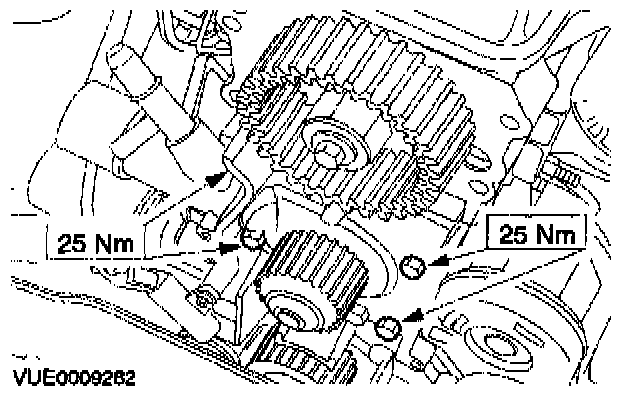 25 Nm

25 Nm

VUE0009262