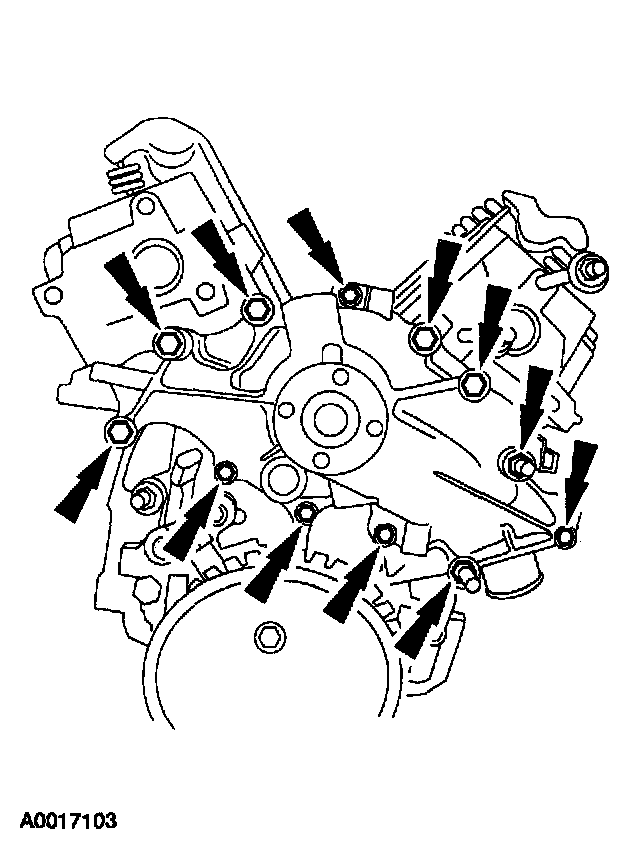 A0017103