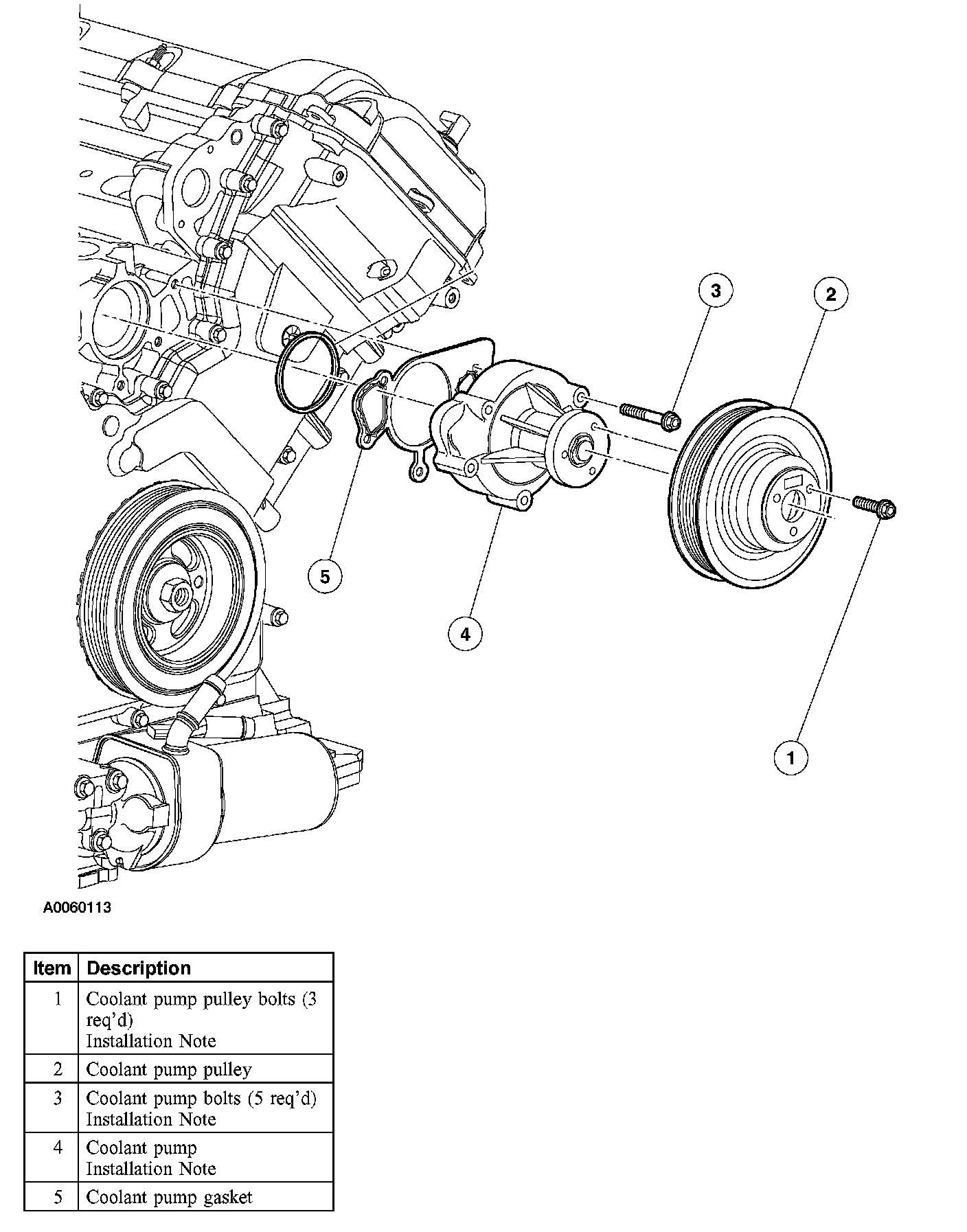 3

2

5

4

1

A0060113

| Item | Description |
|---|---|
| 1 | Coolant pump pulley bolts (3 req'd) Installation Note |
| 2 | Coolant pump pulley |
| 3 | Coolant pump bolts (5 req'd) Installation Note |
| 4 | Coolant pump Installation Note |
| 5 | Coolant pump gasket |