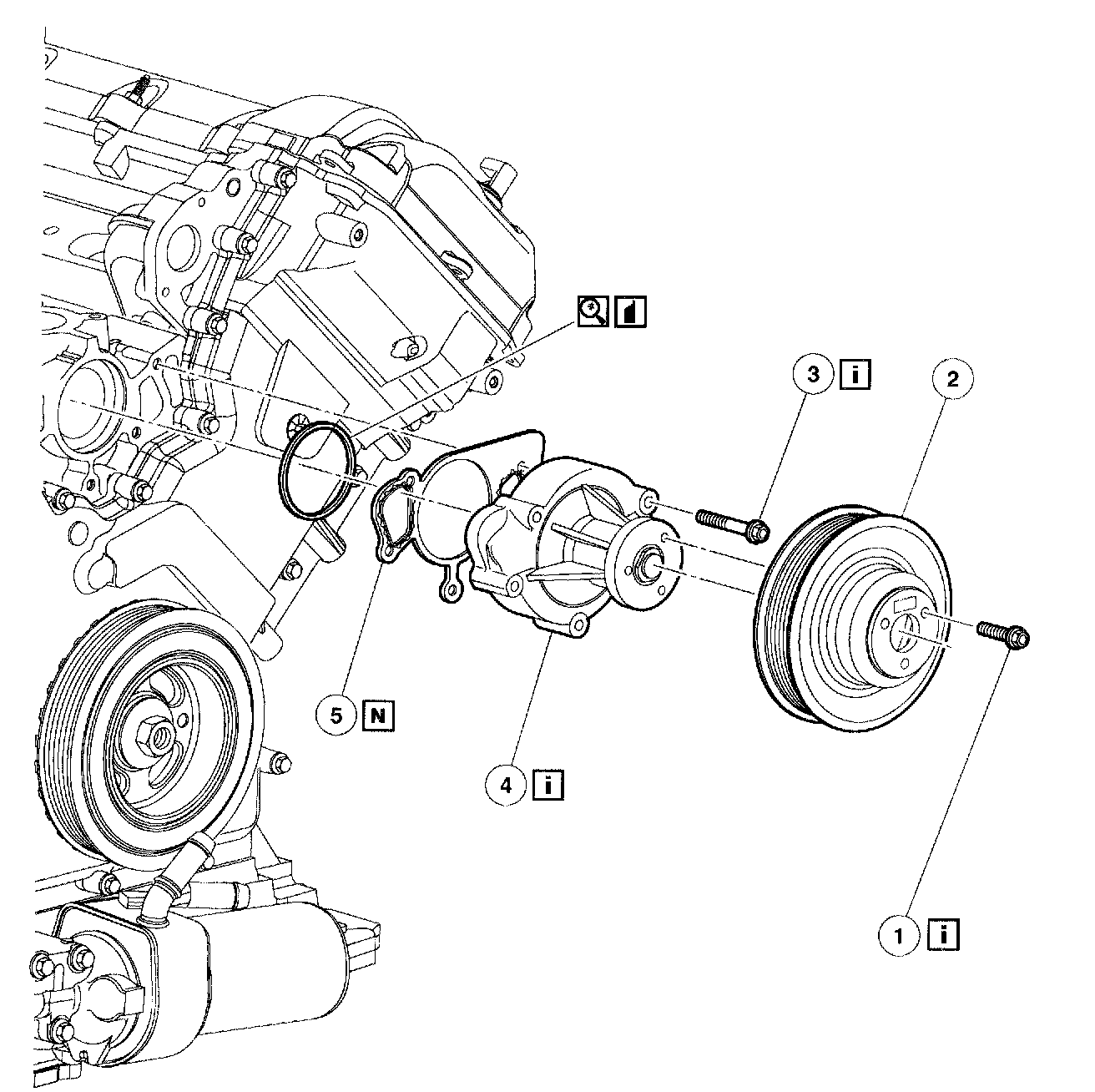 3 i

2

5 N

4 i

1 i