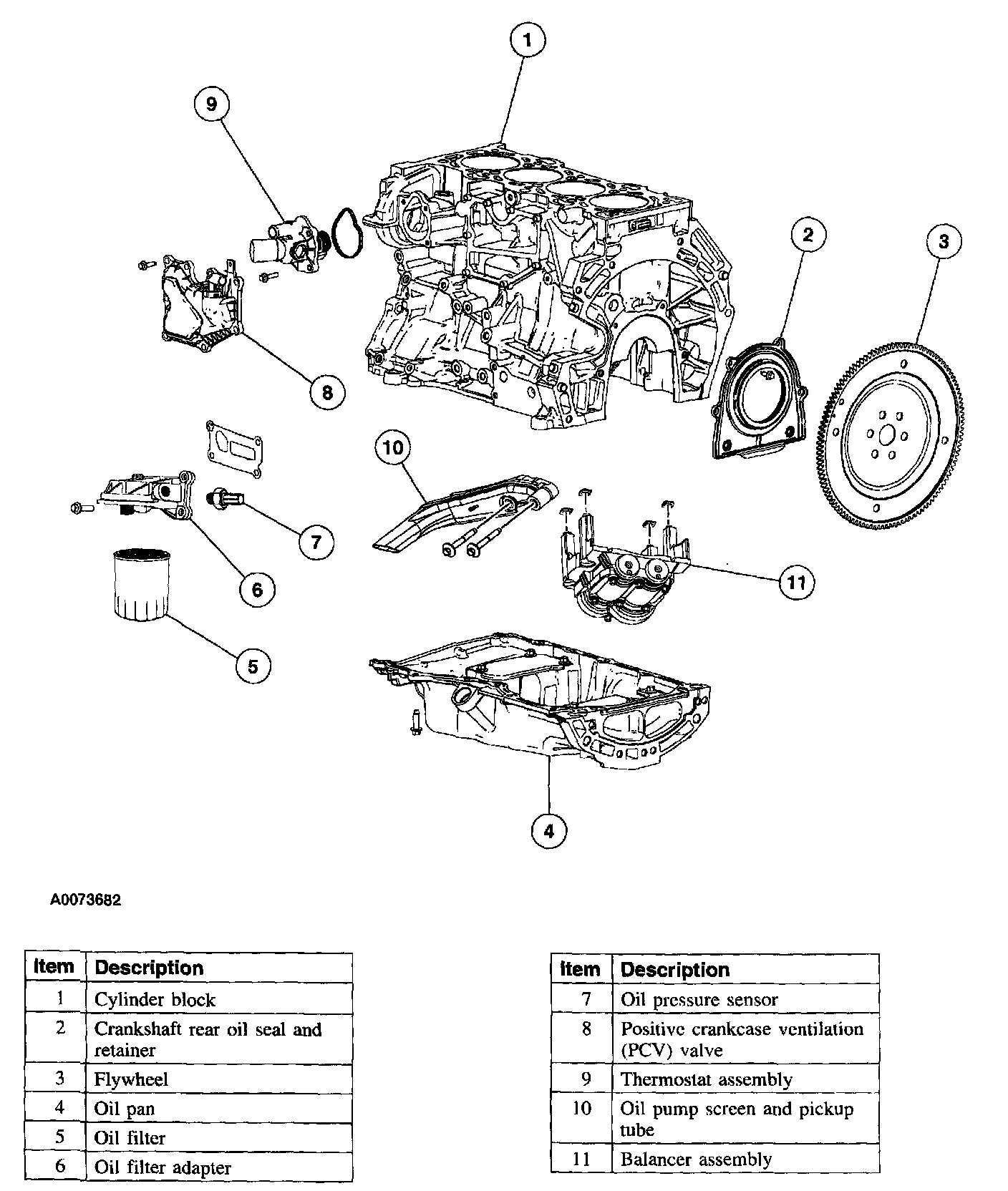 1

9

2

3

8

10

7

6

11

5

4

A0073682

| Item | Description |
|---|---|
| 1 | Cylinder block |
| 2 | Crankshaft rear oil seal and retainer |
| 3 | Flywheel |
| 4 | Oil pan |
| 5 | Oil filter |
| 6 | Oil filter adapter |

| Item | Description |
|---|---|
| 7 | Oil pressure sensor |
| 8 | Positive crankcase ventilation (PCV) valve |
| 9 | Thermostat assembly |
| 10 | Oil pump screen and pickup tube |
| 11 | Balancer assembly |