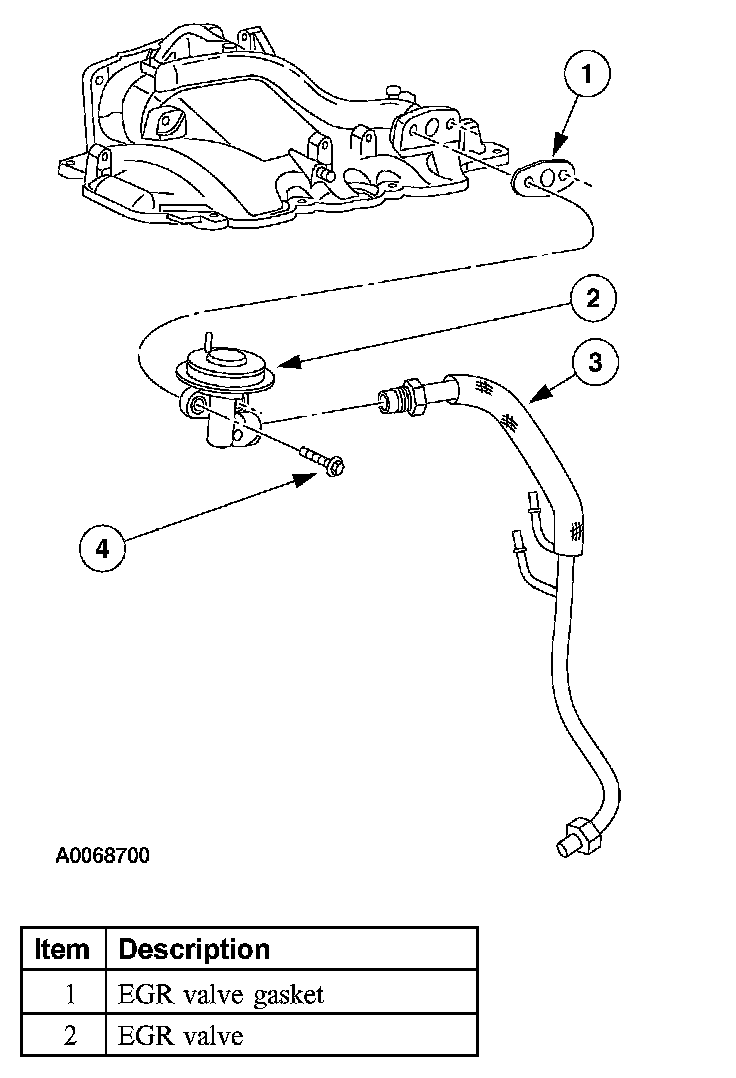 1

2

3

4

A0068700

| Item | Description |
|---|---|
| 1 | EGR valve gasket |
| 2 | EGR valve |