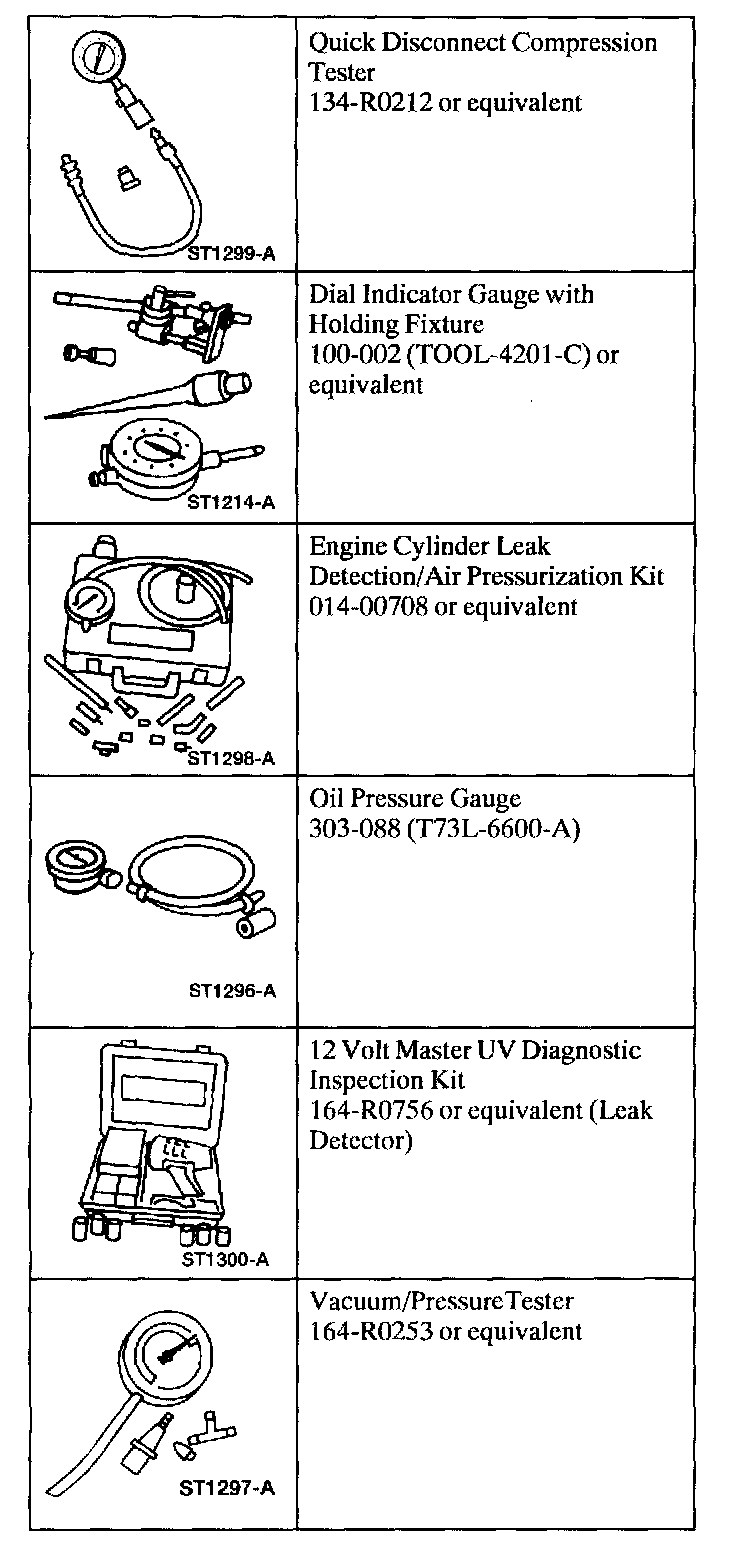 | | |
|---|---|
| ST1299-A | Quick Disconnect Compression Tester 134-R0212 or equivalent |
| ST1214-A | Dial Indicator Gauge with Holding Fixture 100-002 (TOOL-4201-C) or equivalent |
| ST1298-A | Engine Cylinder Leak Detection/Air Pressurization Kit 014-00708 or equivalent |
| ST1296-A | Oil Pressure Gauge 303-088 (T73L-6600-A) |
| ST1300-A | 12 Volt Master UV Diagnostic Inspection Kit 164-R0756 or equivalent (Leak Detector) |
| ST1297-A | Vacuum/PressureTester 164-R0253 or equivalent |