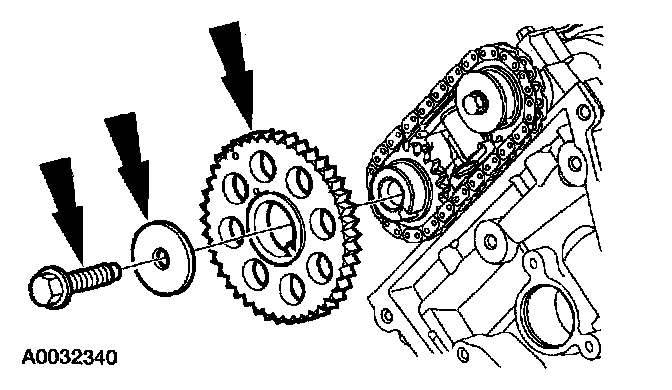 A0032340