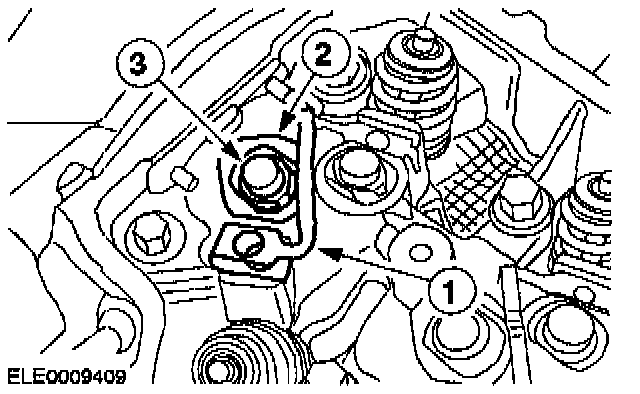 3
2
1
ELE0009409