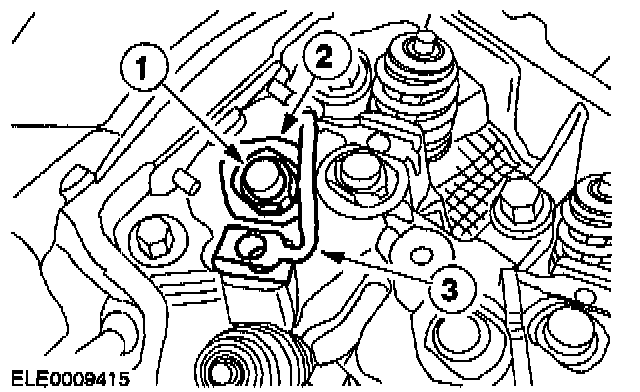 1
2
3
ELE0009415