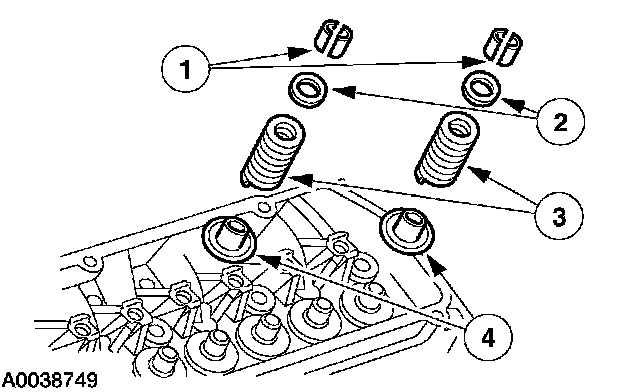 1
2
3
4
A0038749