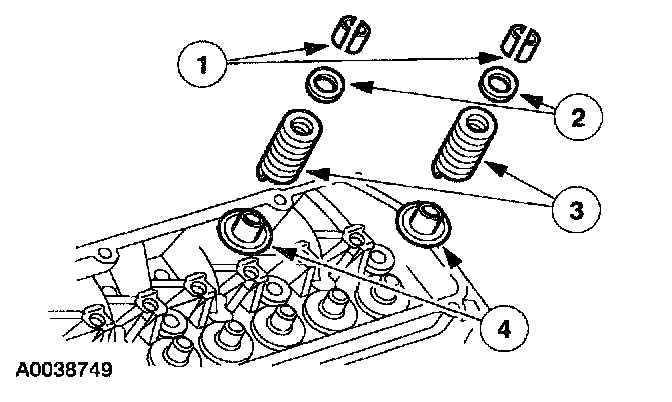 1
2
3
4
A0038749