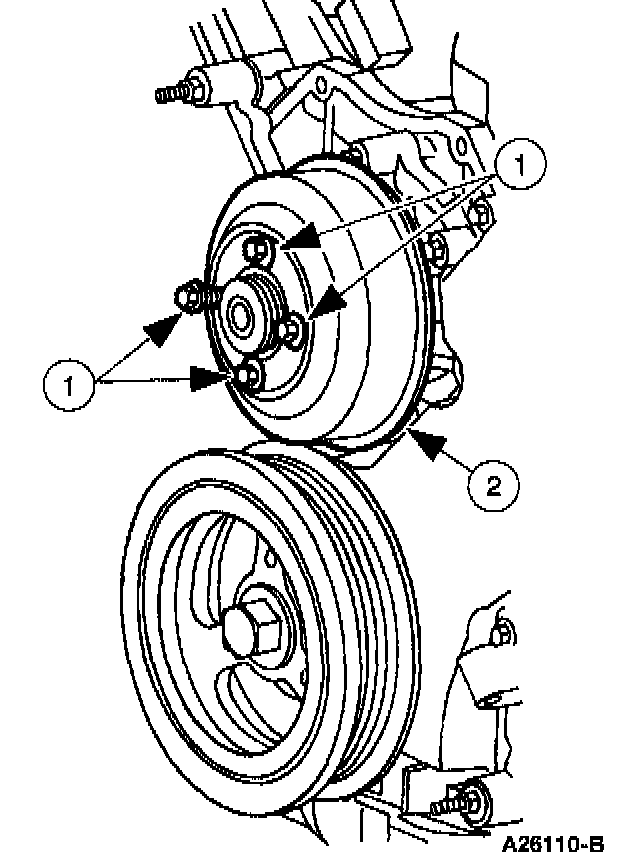 1
1
2
A26110-B